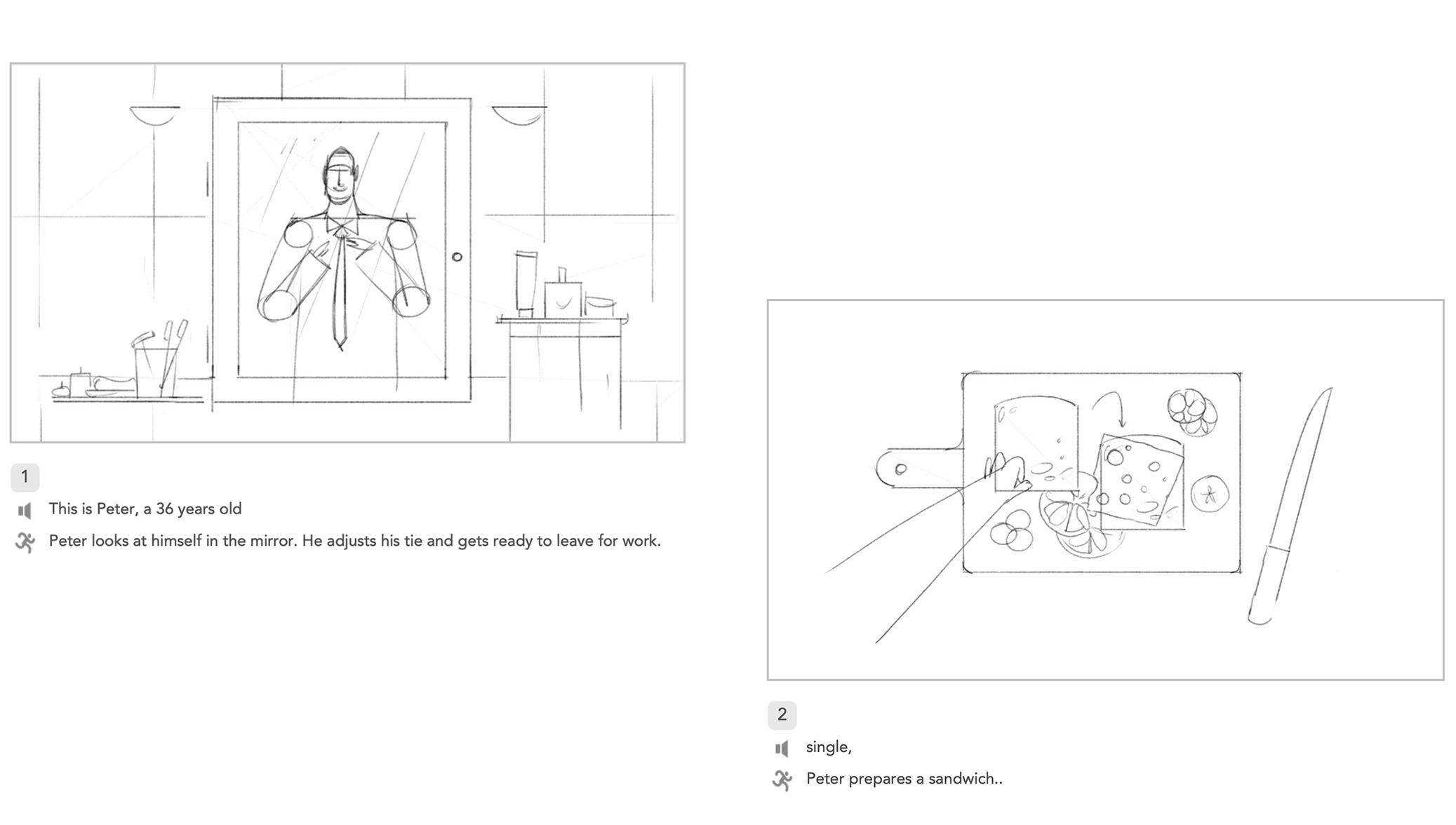 1

This is Peter, a 36 years old

Peter looks at himself in the mirror. He adjusts his tie and gets ready to leave for work.

2

single,

Peter prepares a sandwich..