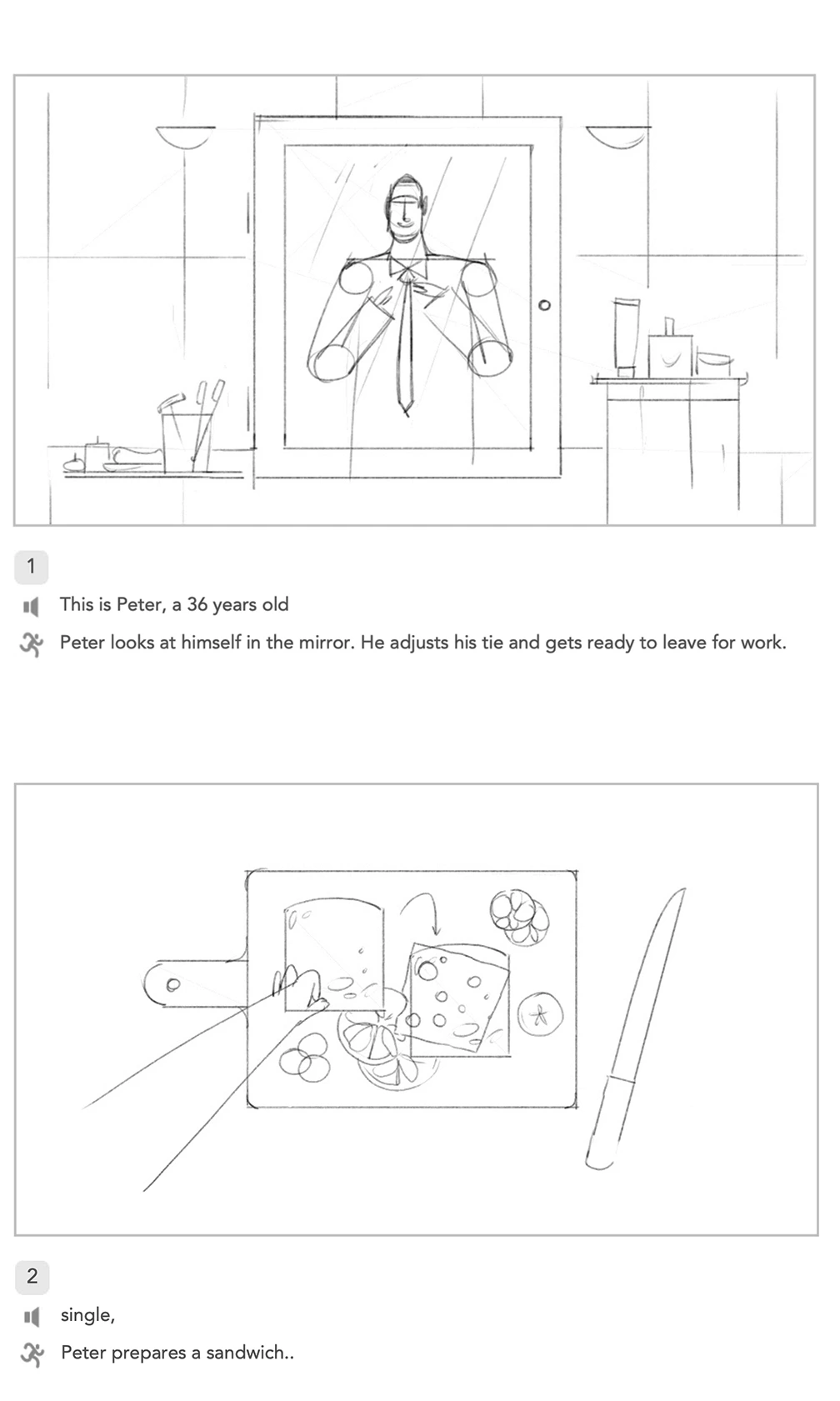 1

This is Peter, a 36 years old

Peter looks at himself in the mirror. He adjusts his tie and gets ready to leave for work.

2

single,

Peter prepares a sandwich..